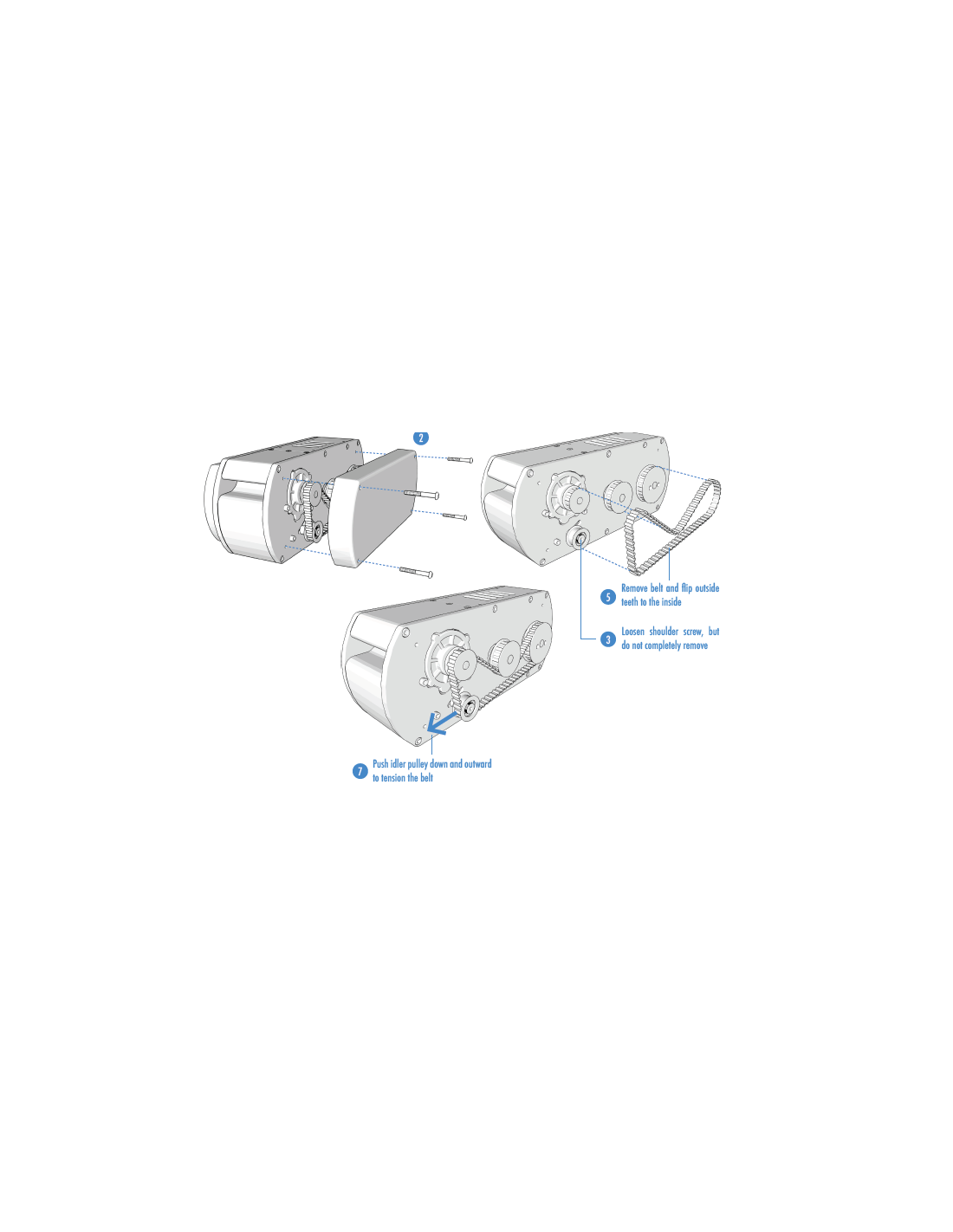 2

5 Remove belt and flip outside teeth to the inside

3 Loosen shoulder screw, but do not completely remove

7 Push idler pulley down and outward to tension the belt